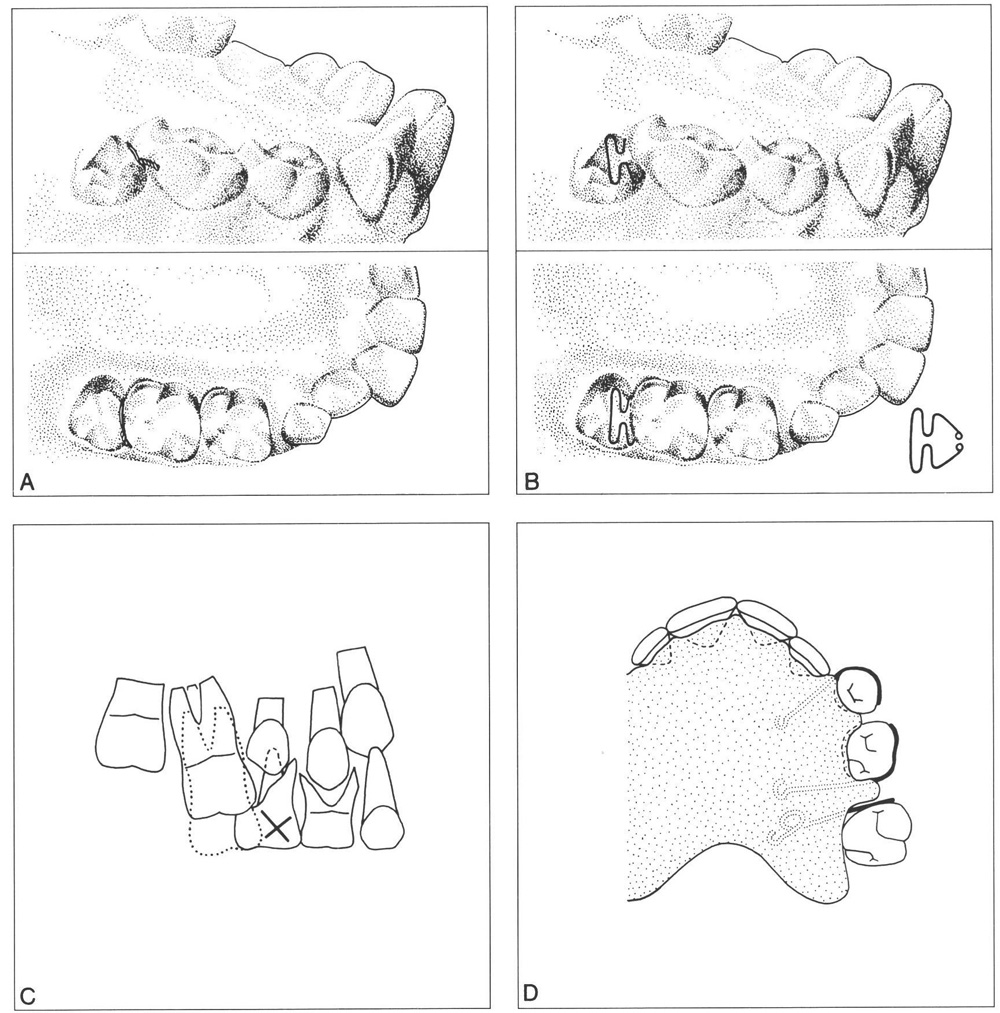 A

B

C

D