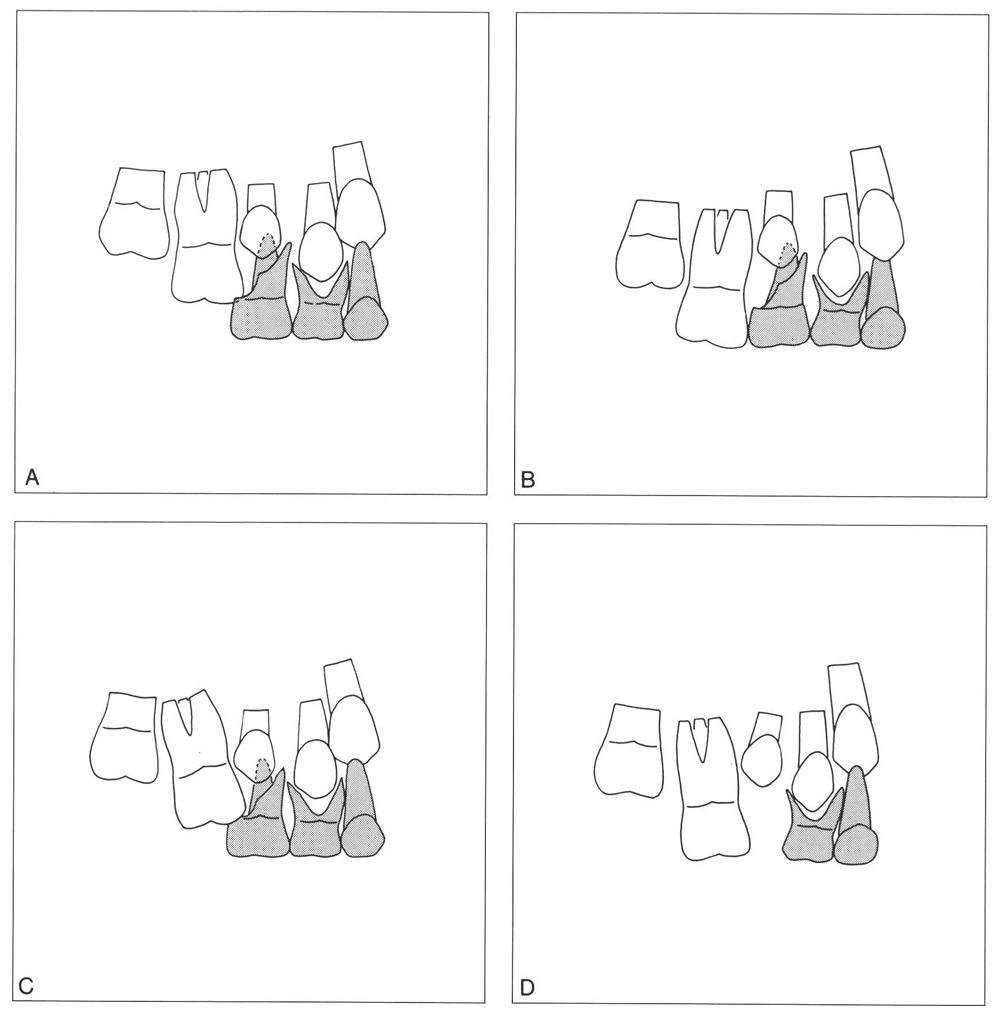 A

B

C

D