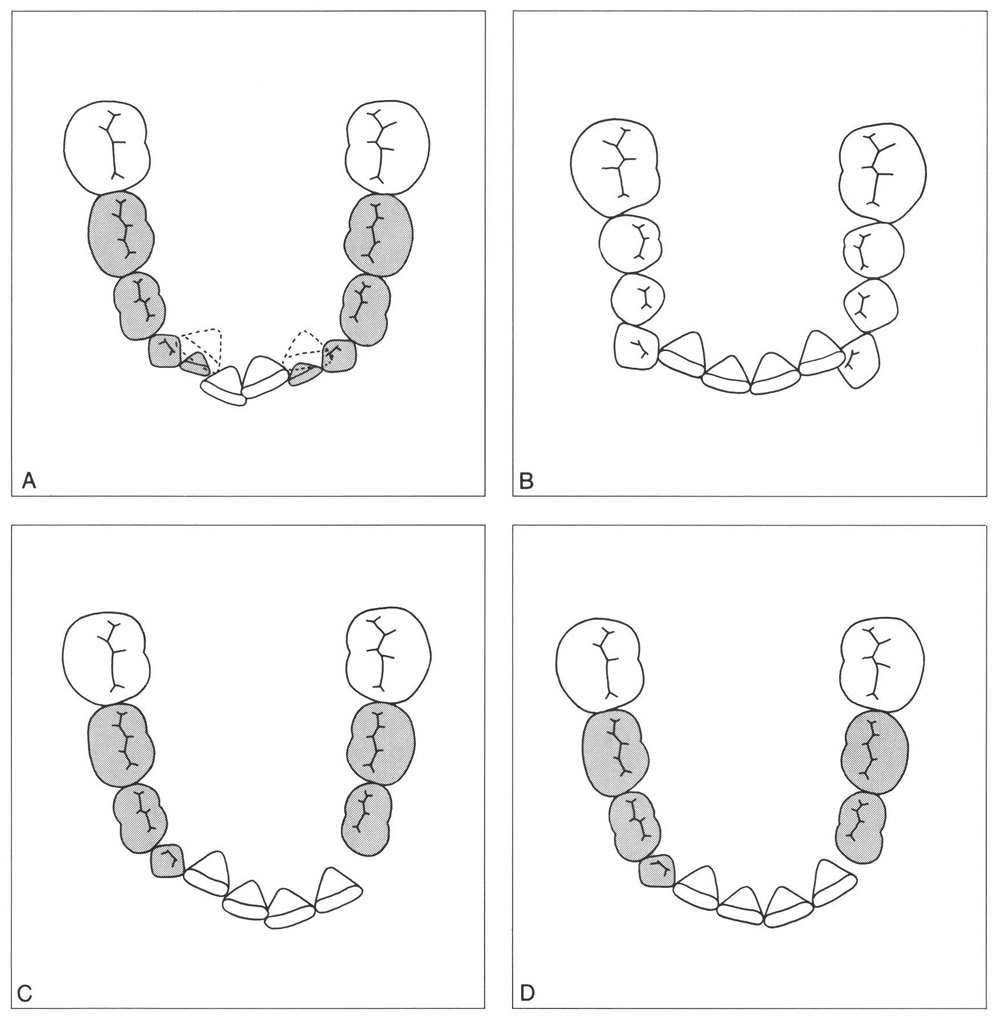 A

B

C

D