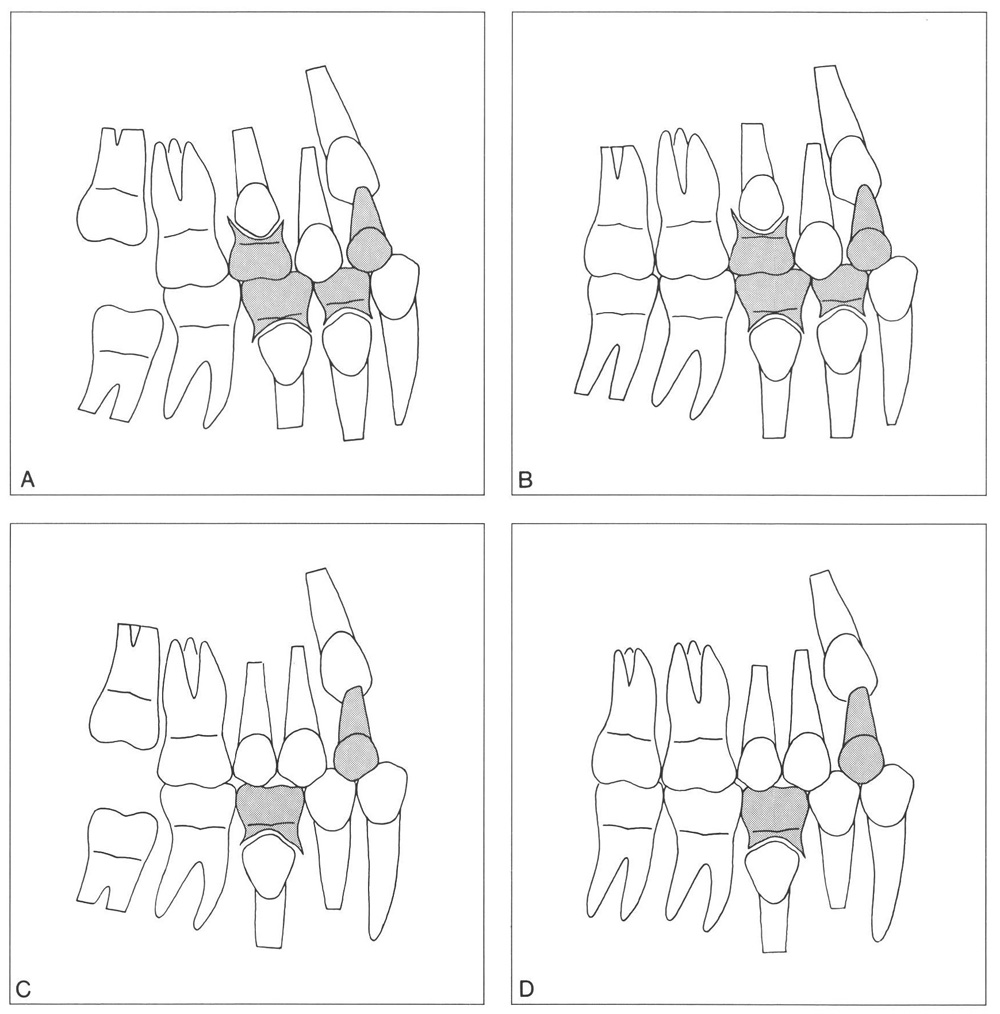 A

B

C

D