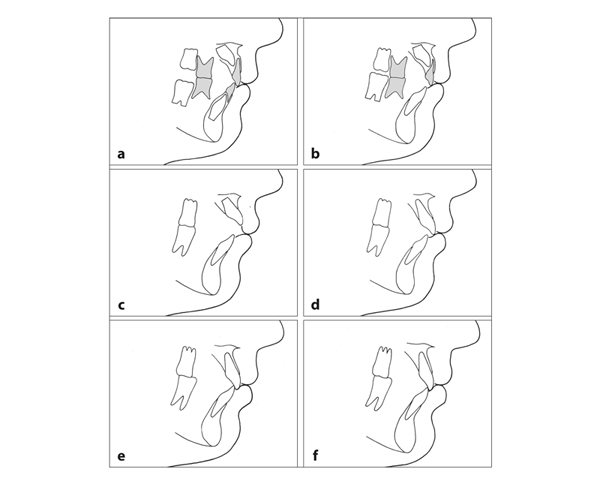 a

b

c

d

e

f