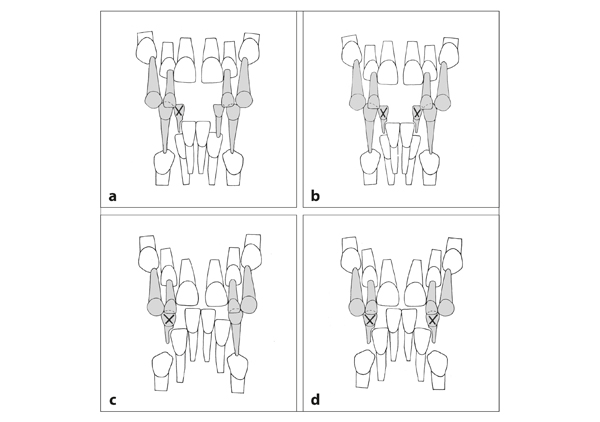 a

b

c

d