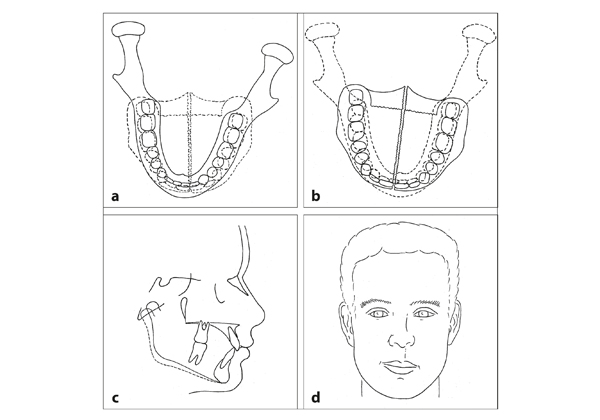 a

b

c

d