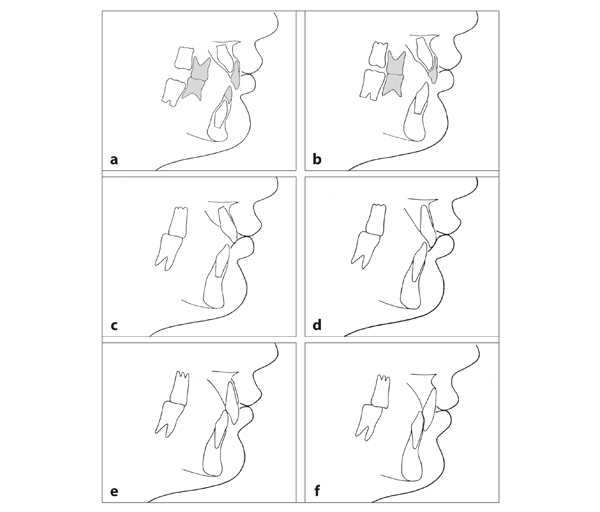 a
b
c
d
e
f