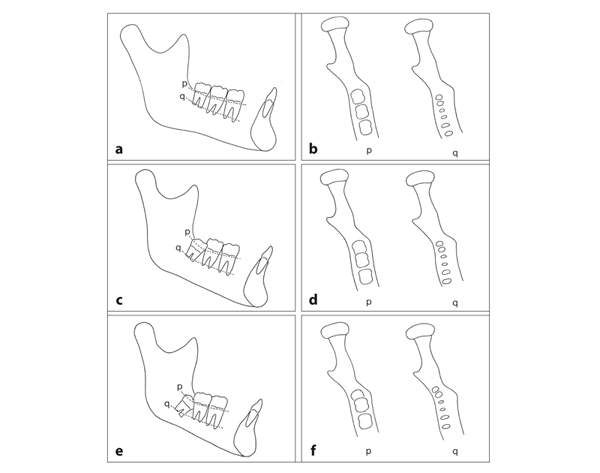 p
q
a

b
p
q

p
q
c

d
p
q

p
q
e

f
p
q