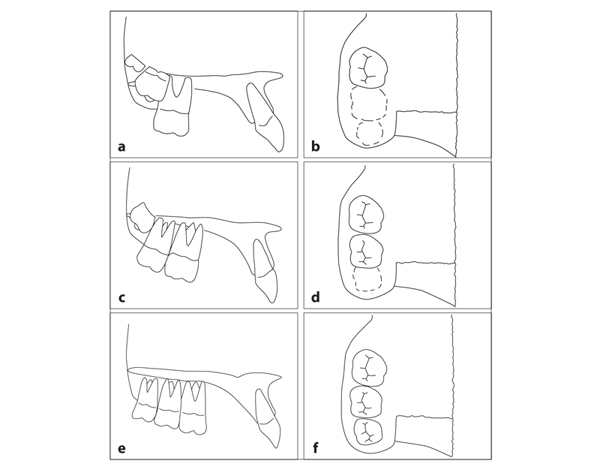 a
b
c
d
e
f