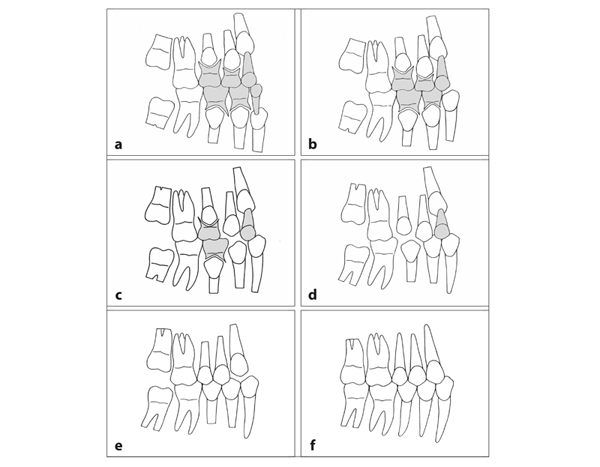 a
b
c
d
e
f