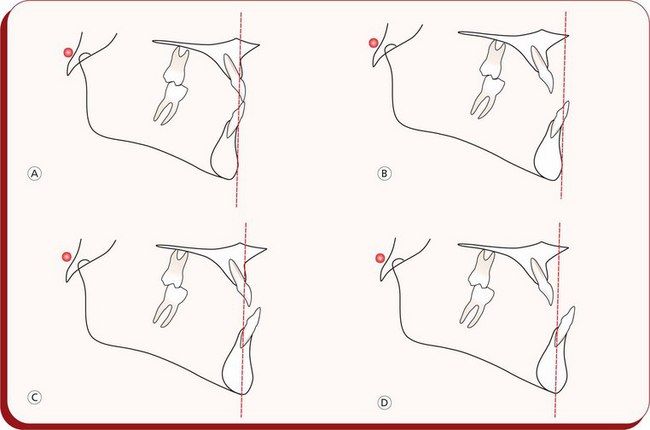 A

B

C

D