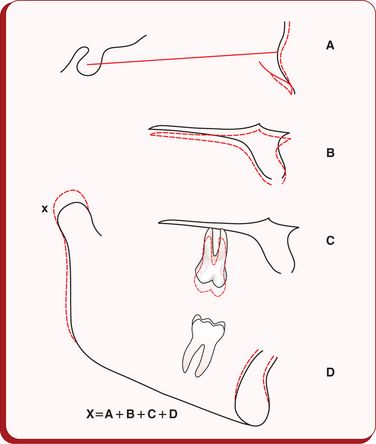 A

B

X

C

D

X=A+B+C+D