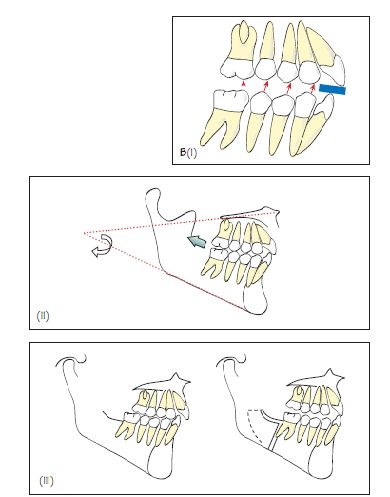 B(I)

(II)

(II)