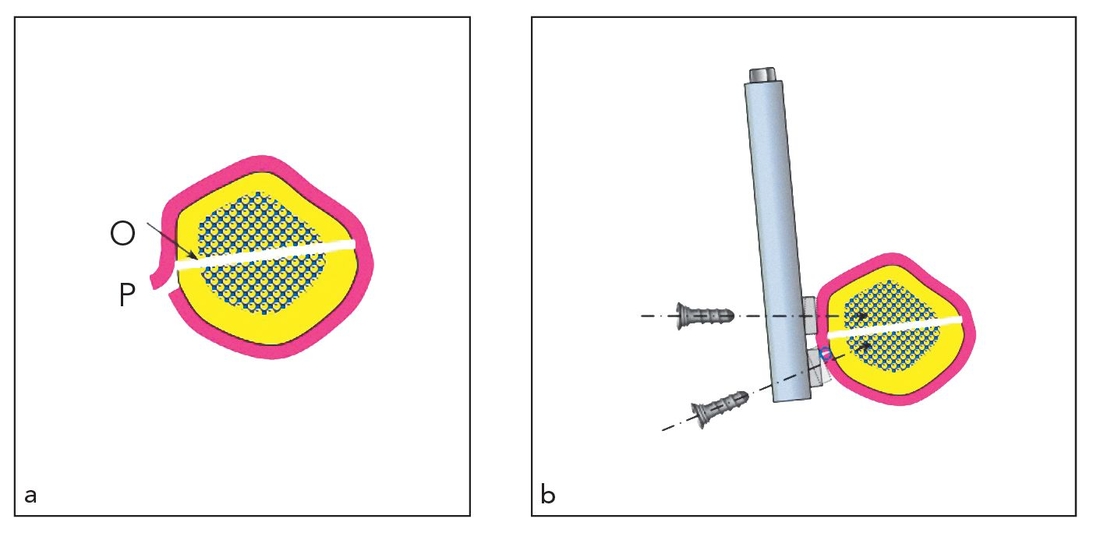 O
P
a

b