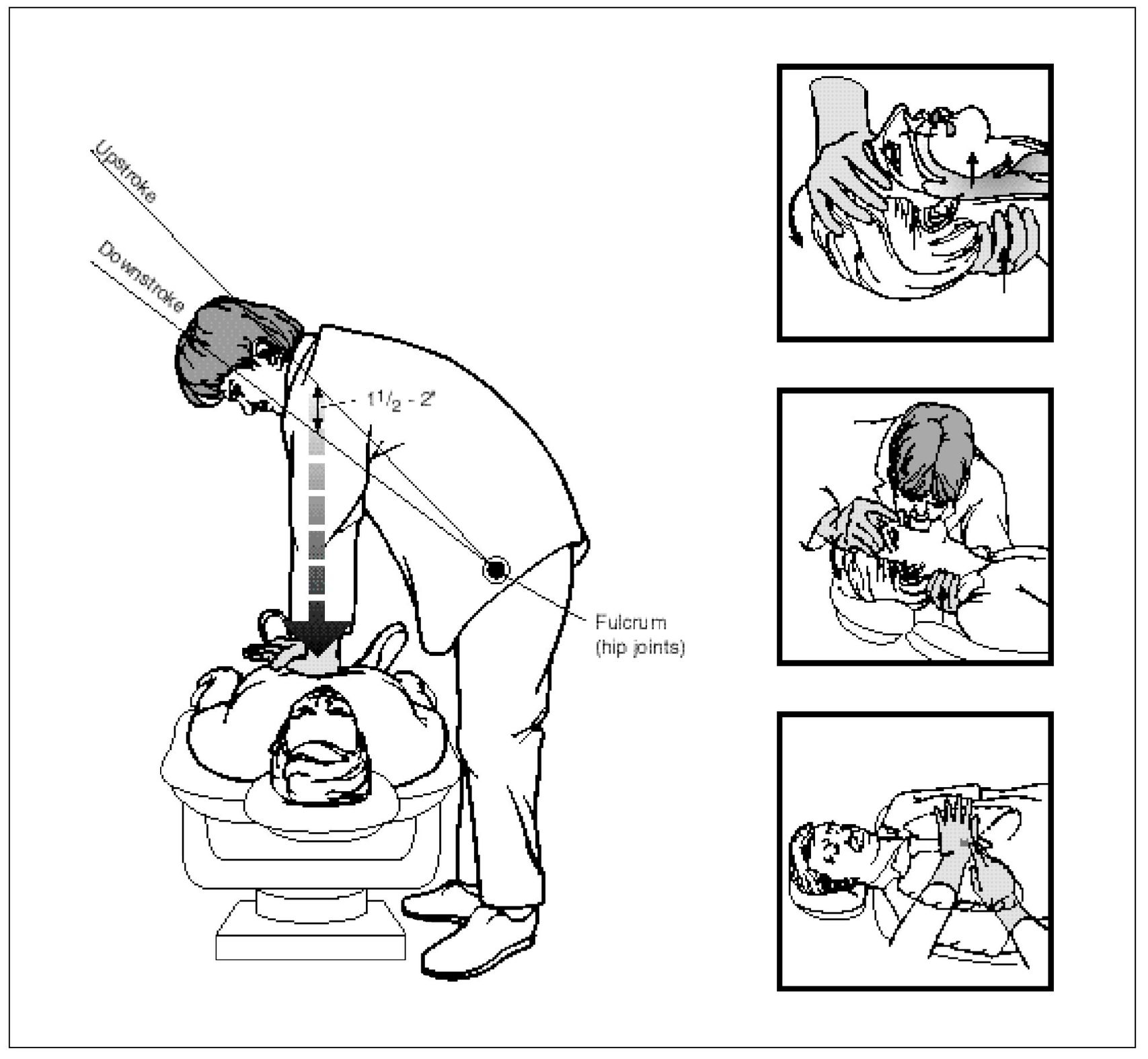 Upstroke

Downstroke

$1\frac{1}{2}$ - 2"

Fulcrum (hip joints)