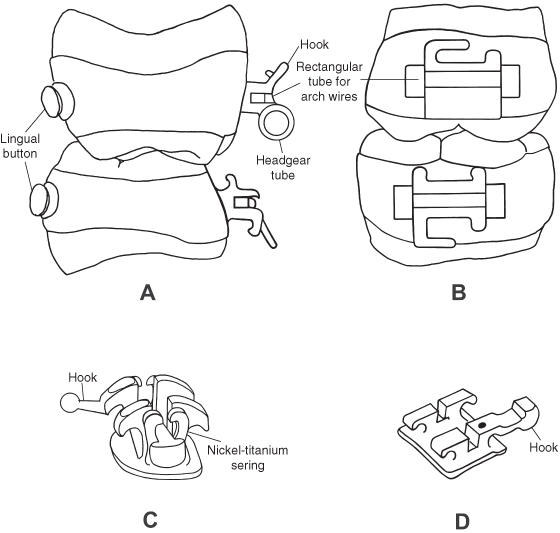 Hook

Rectangular tube for arch wires

Lingual button

Headgear tube

A

B

Hook

Nickel-titanium sering

Hook

C

D