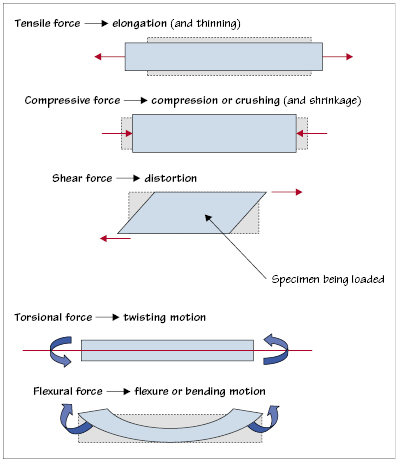 Tensile force → elongation (and thinning)

Compressive force → compression or crushing (and shrinkage)

Shear force → distortion

Specimen being loaded

Torsional force → twisting motion

Flexural force → flexure or bending motion