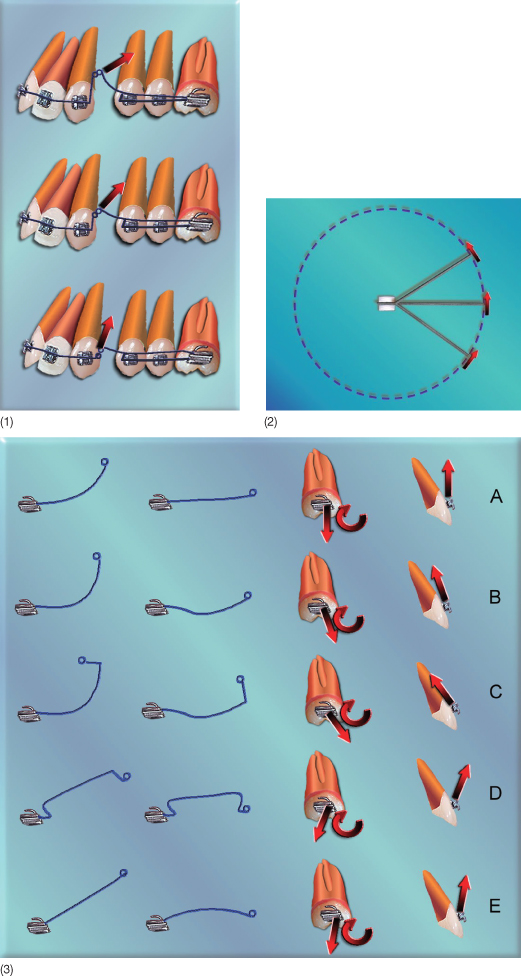 (1)

(2)

A

B

C

D

E

(3)