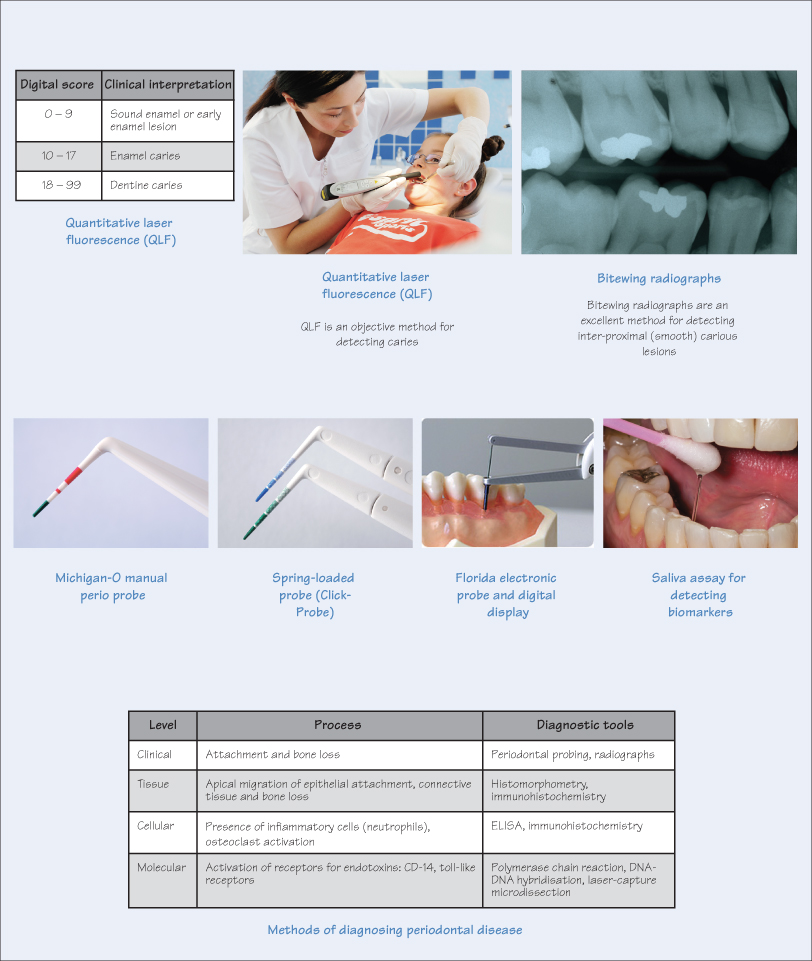 | Digital score | Clinical interpretation |
|---|---|
| 0 – 9 | Sound enamel or early enamel lesion |
| 10 – 17 | Enamel caries |
| 18 – 99 | Dentine caries |

Quantitative laser fluorescence (QLF)

Quantitative laser fluorescence (QLF)

QLF is an objective method for detecting caries

Bitewing radiographs

Bitewing radiographs are an excellent method for detecting inter-proximal (smooth) carious lesions

Michigan-O manual perio probe

Spring-loaded probe (Click-Probe)

Florida electronic probe and digital display

Saliva assay for detecting biomarkers

| Level | Process | Diagnostic tools |
|---|---|---|
| Clinical | Attachment and bone loss | Periodontal probing, radiographs |
| Tissue | Apical migration of epithelial attachment, connective tissue and bone loss | Histomorphometry, immunohistochemistry |
| Cellular | Presence of inflammatory cells (neutrophils), osteoclast activation | ELISA, immunohistochemistry |
| Molecular | Activation of receptors for endotoxins: CD-14, toll-like receptors | Polymerase chain reaction, DNA-DNA hybridisation, laser-capture microdissection |

Methods of diagnosing periodontal disease