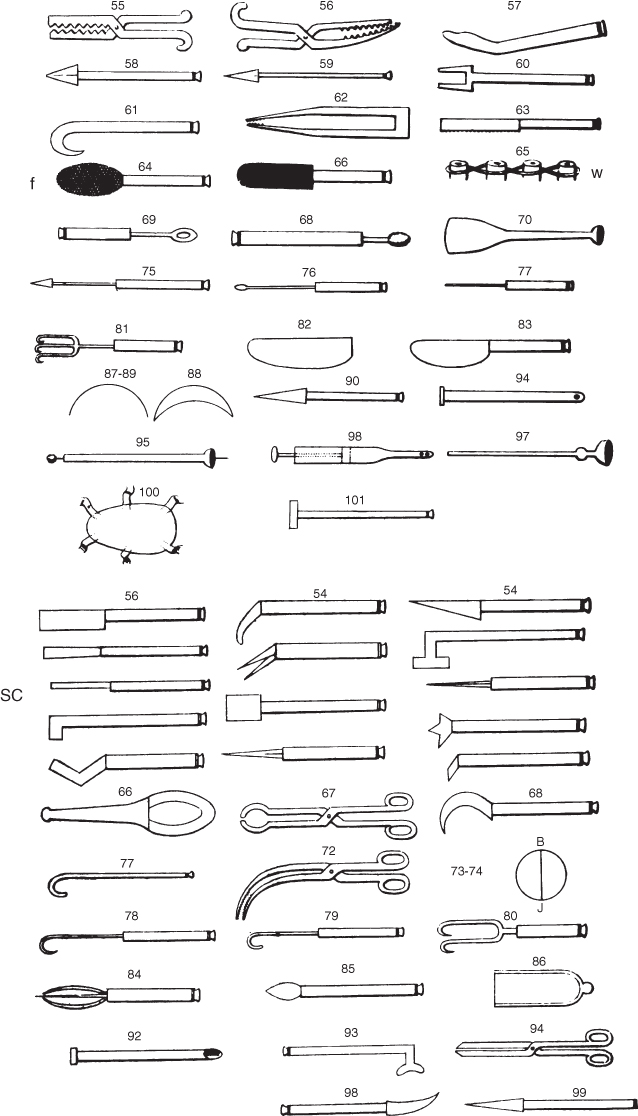 55
56
57
58
59
60
61
62
63
f
64
66
65
w
69
68
70
75
76
77
81
82
83
87-89
88
90
94
95
98
97
100
101
56
54
54
SC
66
67
68
77
72
73-74
B
J
78
79
80
84
85
86
92
93
94
98
99