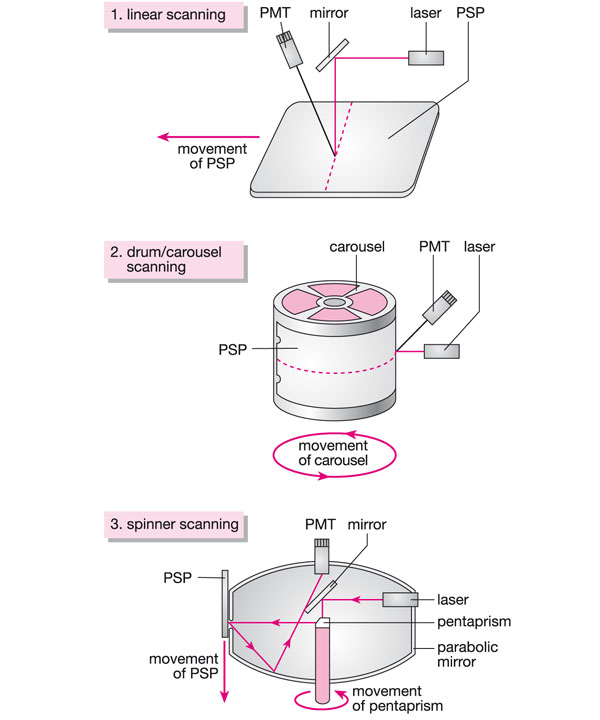 1. linear scanning

PMT

mirror

laser

PSP

movement of PSP

2. drum/carousel scanning

carousel

PMT

laser

PSP

movement of carousel

3. spinner scanning

PMT

mirror

PSP

laser

pentaprism

parabolic mirror

movement of PSP

movement of pentaprism