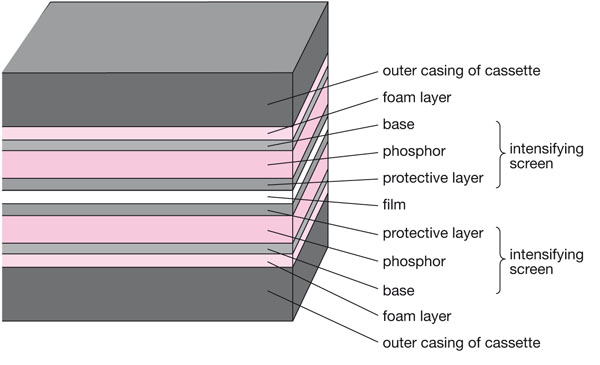 outer casing of cassette
foam layer
base
phosphor
protective layer
intensifying screen
film
protective layer
phosphor
base
intensifying screen
foam layer
outer casing of cassette