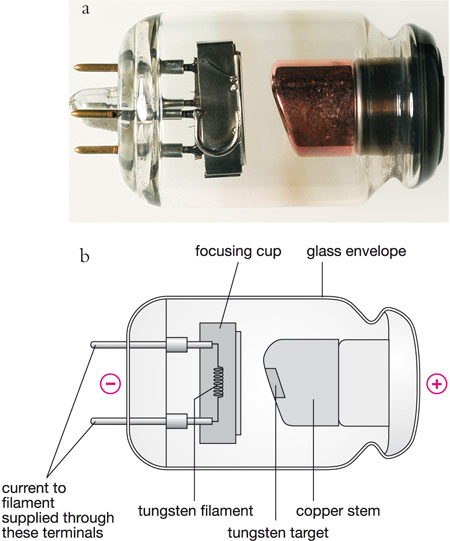 a

b

focusing cup

glass envelope

−

+

current to filament supplied through these terminals

tungsten filament

copper stem

tungsten target