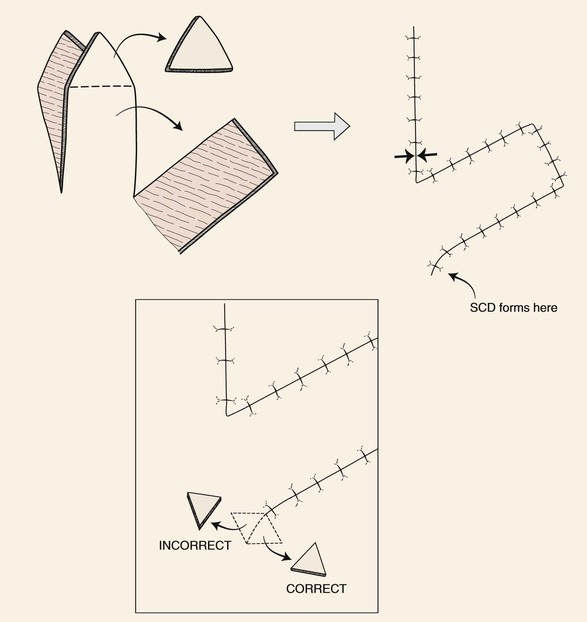 SCD forms here

INCORRECT

CORRECT