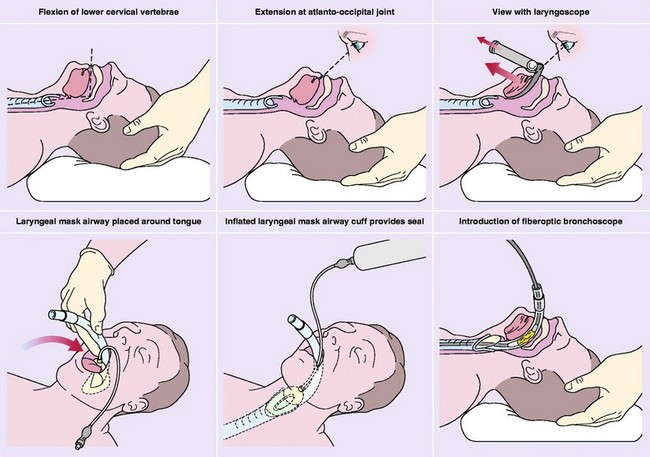 Flexion of lower cervical vertebrae

Extension at atlanto-occipital joint

View with laryngoscope

Laryngeal mask airway placed around tongue

Inflated laryngeal mask airway cuff provides seal

Introduction of fiberoptic bronchoscope