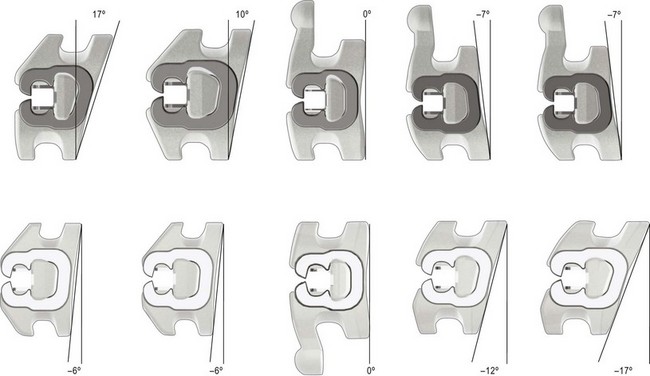 17°
10°
0°
−7°
−7°

−6°
−6°
0°
−12°
−17°