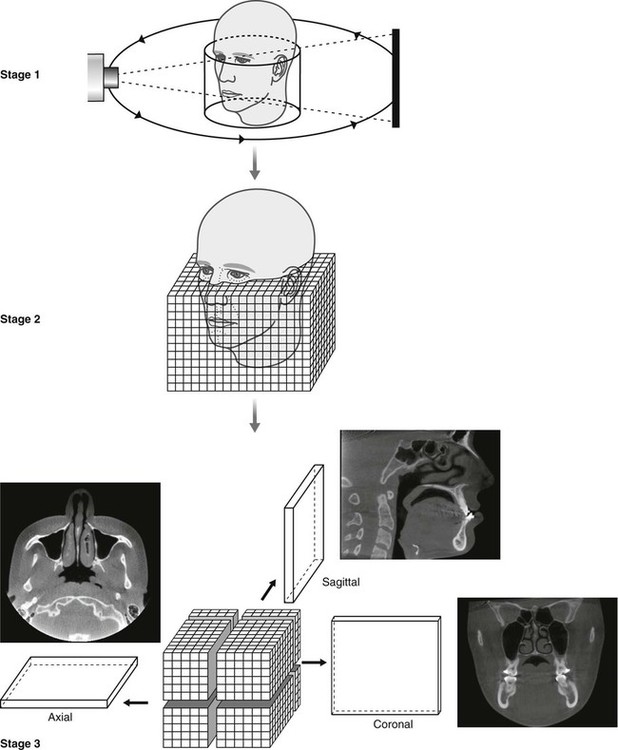 Stage 1

Stage 2

Sagittal

Axial

Coronal

Stage 3