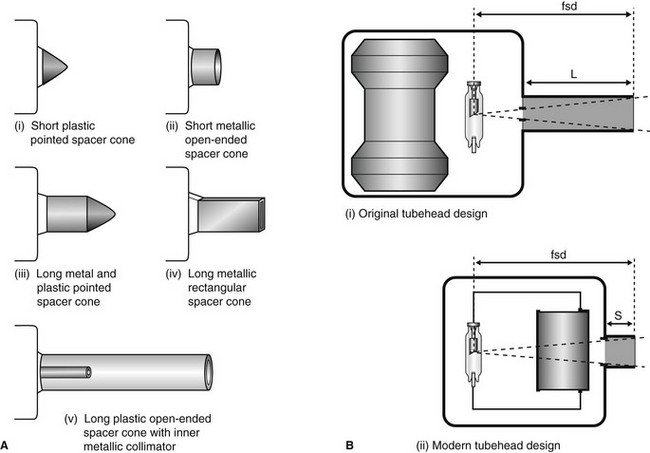 (i) Short plastic pointed spacer cone

(ii) Short metallic open-ended spacer cone

(iii) Long metal and plastic pointed spacer cone

(iv) Long metallic rectangular spacer cone

(v) Long plastic open-ended spacer cone with inner metallic collimator

A

fsd

L

(i) Original tubehead design

fsd

S

B

(ii) Modern tubehead design