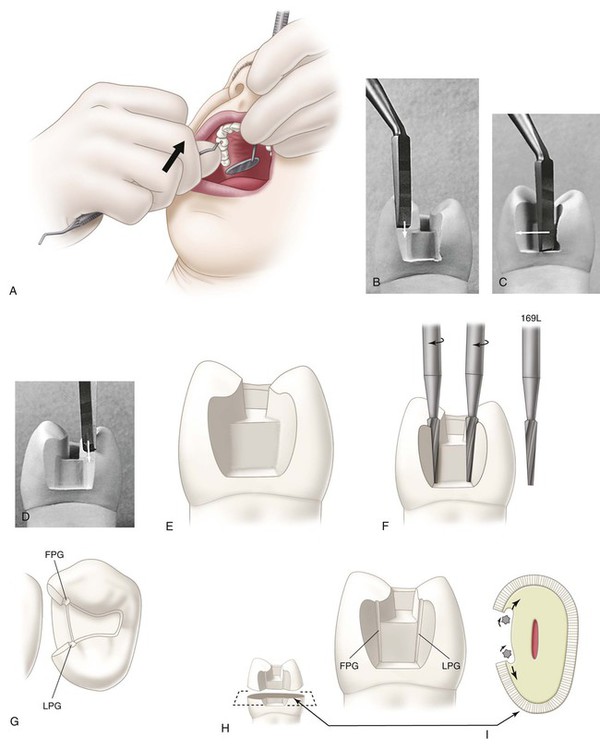 A

B

C

169L

D

E

F

FPG

LPG

G

FPG

LPG

H

I