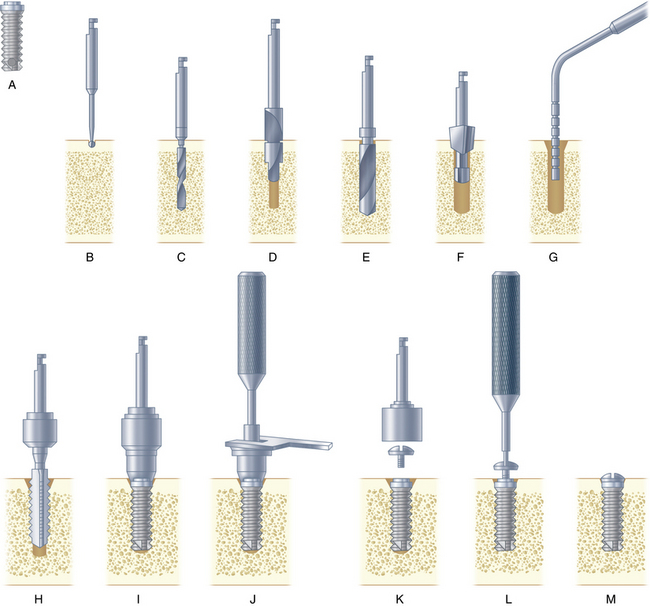 A

B

C

D

E

F

G

H

I

J

K

L

M