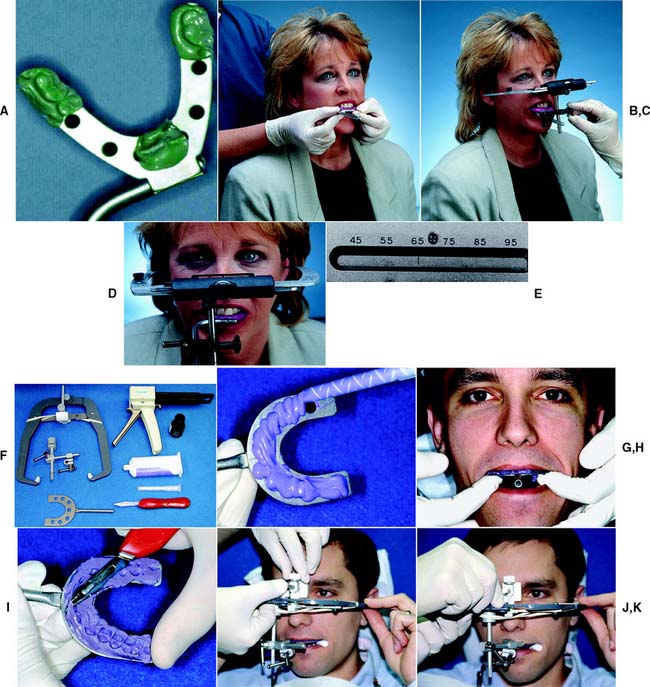 A

B,C

D

45 55 65 75 85 95

E

F

G,H

I

J,K