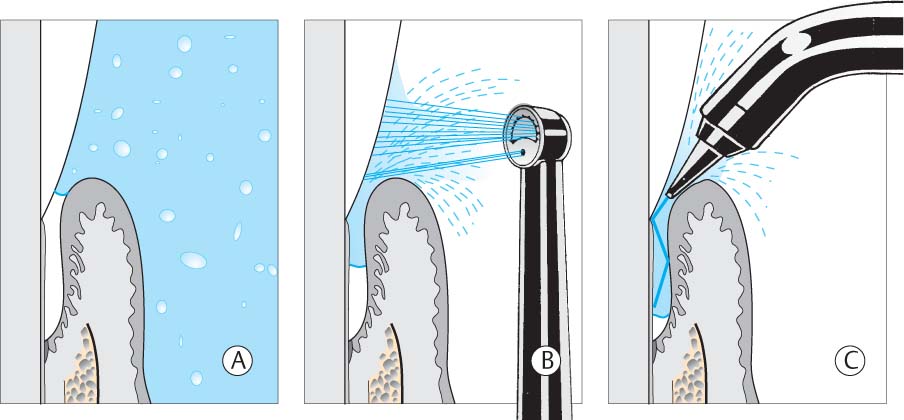 A

B

C