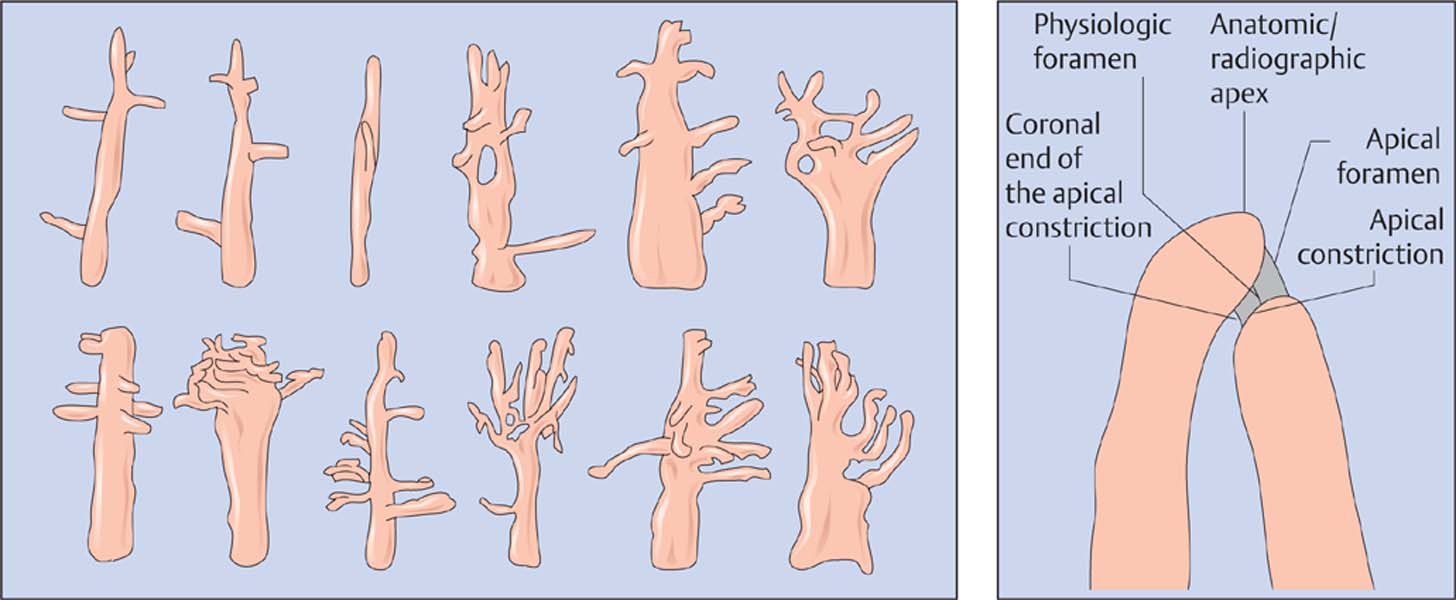 Physiologic foramen

Anatomic/ radiographic apex

Coronal end of the apical constriction

Apical foramen

Apical constriction