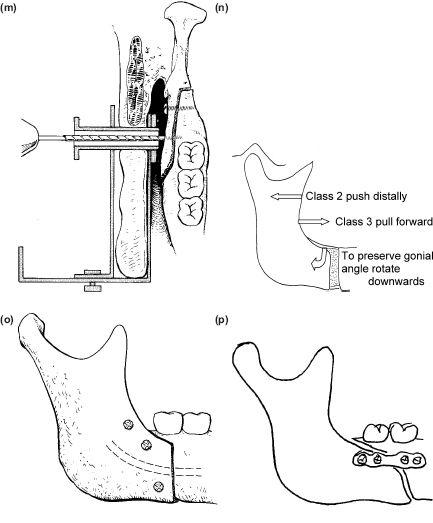 (m)

(n)

Class 2 push distally

Class 3 pull forward

To preserve gonial angle rotate downwards

(o)

(p)