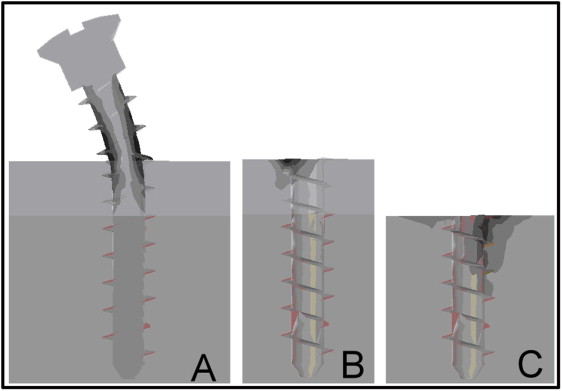 A

B

C