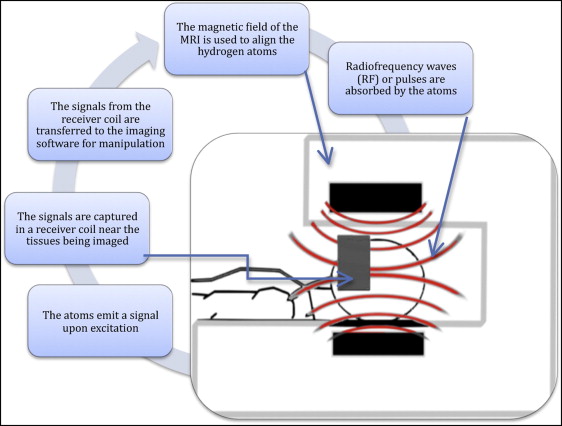 The magnetic field of the MRI is used to align the hydrogen atoms

Radiofrequency waves (RF) or pulses are absorbed by the atoms

The atoms emit a signal upon excitation

The signals are captured in a receiver coil near the tissues being imaged

The signals from the receiver coil are transferred to the imaging software for manipulation