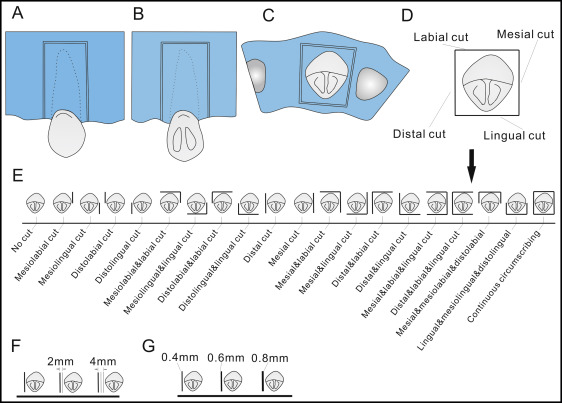 A
B
C
D
Labial cut
Mesial cut
Distal cut
Lingual cut
E
No cut
Mesiolabial cut
Mesiolingual cut
Distolabial cut
Distolingual cut
Mesiolabial&labial cut
Mesiolingual&lingual cut
Distolabial&labial cut
Distolingual&lingual cut
Distal cut
Mesial cut
Mesial&labial cut
Mesial&lingual cut
Distal&labial cut
Distal&lingual cut
Mesial&labial&lingual cut
Distal&labial&lingual cut
Mesial&mesiolabial&distolabial
Lingual&mesiolingual&distolingual
Continuous circumscribing
F
2mm
4mm
G
0.4mm
0.6mm
0.8mm