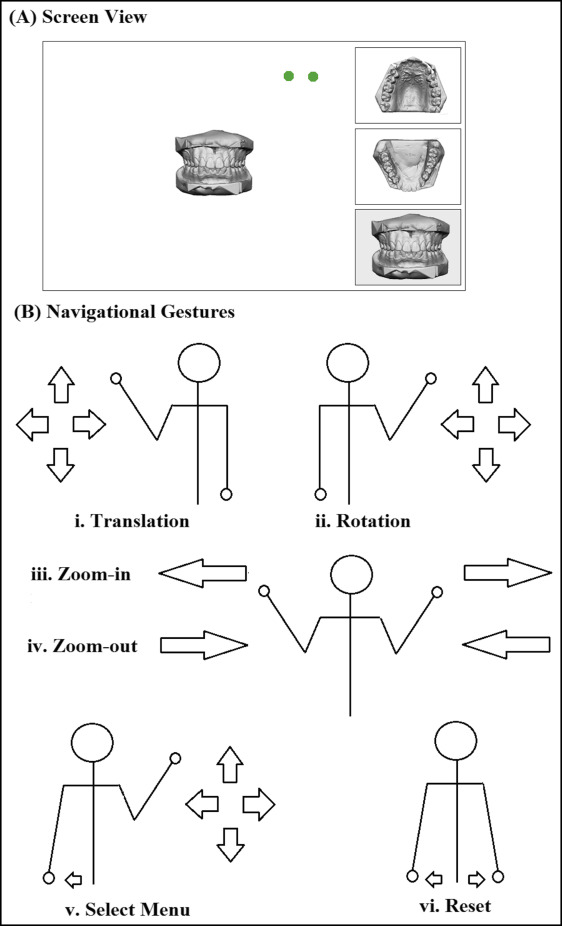 (A) Screen View

(B) Navigational Gestures

i. Translation

ii. Rotation

iii. Zoom-in

iv. Zoom-out

v. Select Menu

vi. Reset