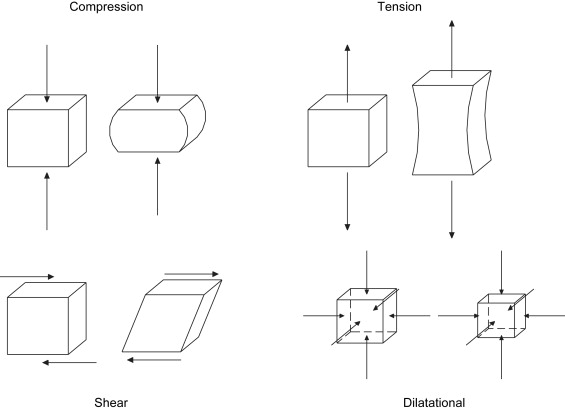 Compression

Tension

Shear

Dilatational