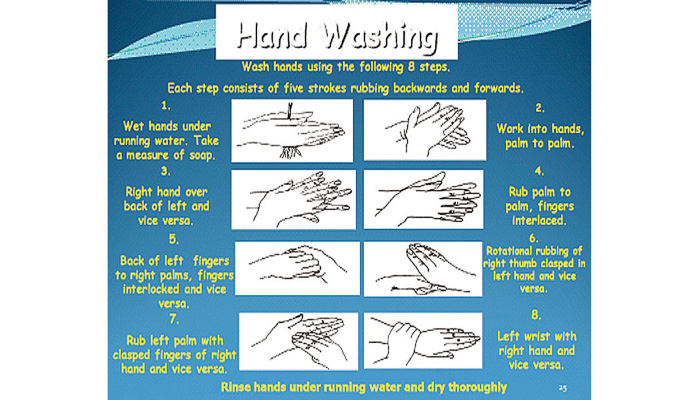 Hand Washing

Wash hands using the following 8 steps.

Each step consists of five strokes rubbing backwards and forwards.

1.

Wet hands under running water. Take a measure of soap.

2.

Work into hands, palm to palm.

3.

Right hand over back of left and vice versa.

4.

Rub palm to palm, fingers interlaced.

5.

Back of left fingers to right palms, fingers interlocked and vice versa.

6.

Rotational rubbing of right thumb clasped in left hand and vice versa.

7.

Rub left palm with clasped fingers of right hand and vice versa.

8.

Left wrist with right hand and vice versa.

Rinse hands under running water and dry thoroughly

25