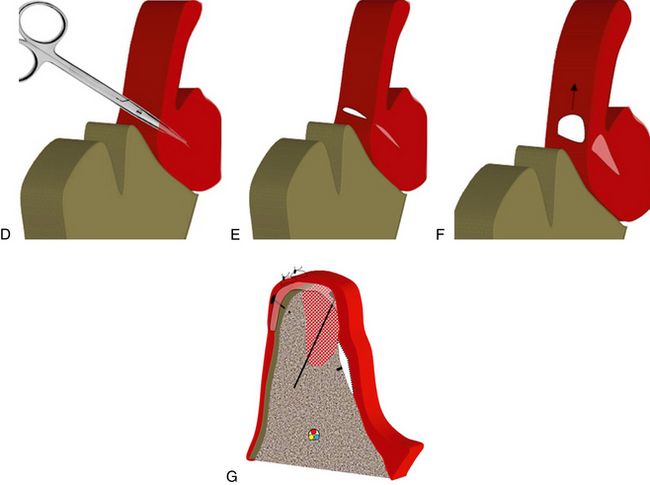 D

E

F

G