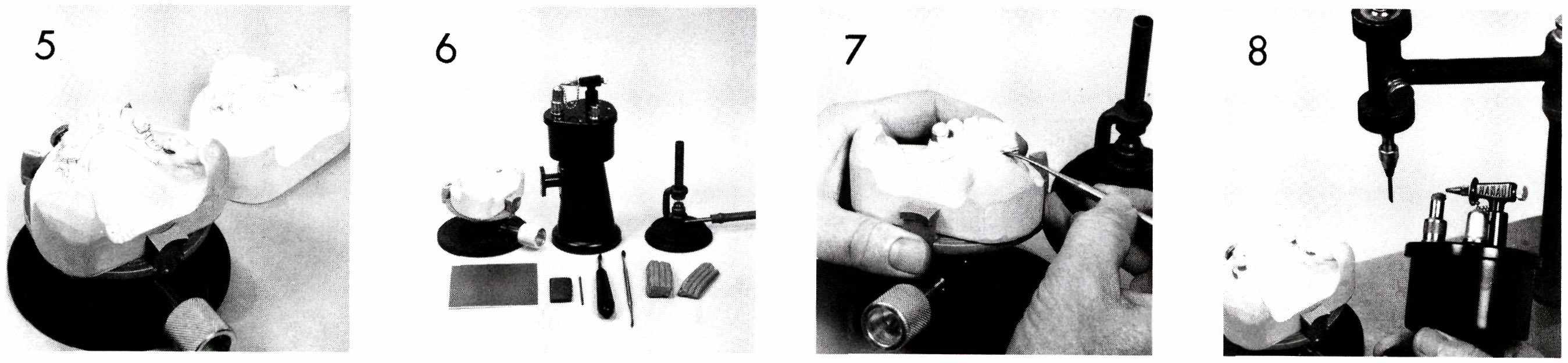 5

6

7

8