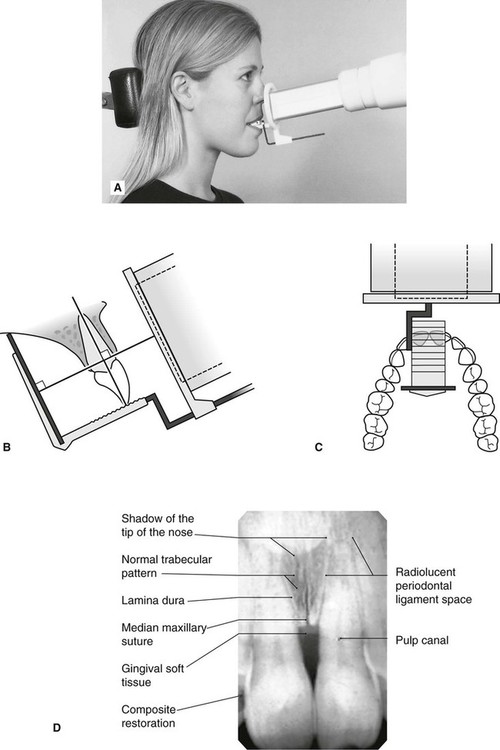 A

B

C

Shadow of the tip of the nose

Normal trabecular pattern

Lamina dura

Median maxillary suture

Gingival soft tissue

Composite restoration

Radiolucent periodontal ligament space

Pulp canal

D