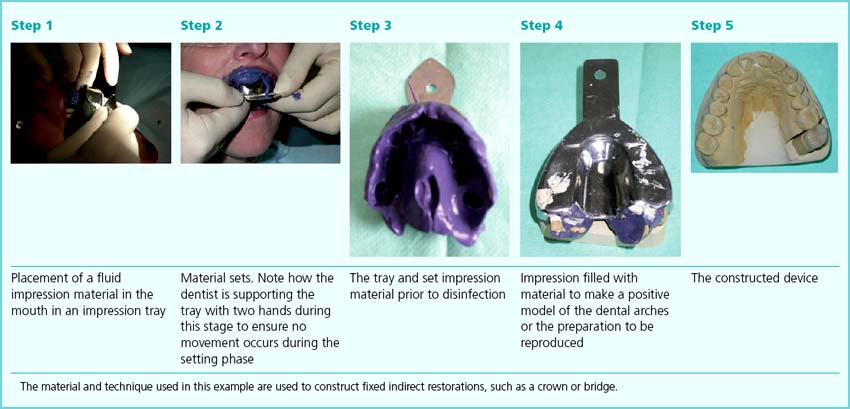 | Step 1 | Step 2 | Step 3 | Step 4 | Step 5 |
|---|---|---|---|---|
| Placement of a fluid impression material in the mouth in an impression tray | Material sets. Note how the dentist is supporting the tray with two hands during this stage to ensure no movement occurs during the setting phase | The tray and set impression material prior to disinfection | Impression filled with material to make a positive model of the dental arches or the preparation to be reproduced | The constructed device |

The material and technique used in this example are used to construct fixed indirect restorations, such as a crown or bridge.