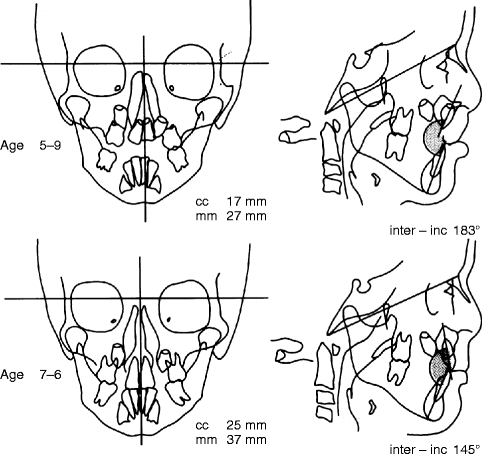 Age 5–9

cc 17 mm
mm 27 mm

inter – inc 183°

Age 7–6

cc 25 mm
mm 37 mm

inter – inc 145°