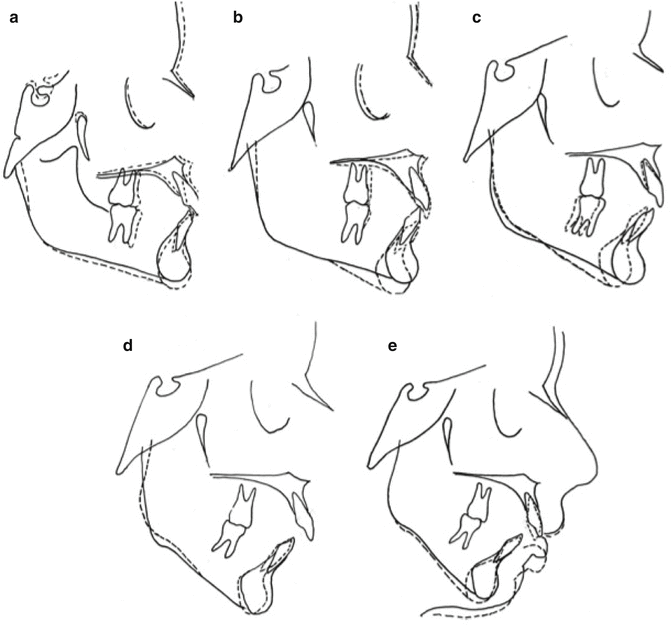 a

b

c

d

e