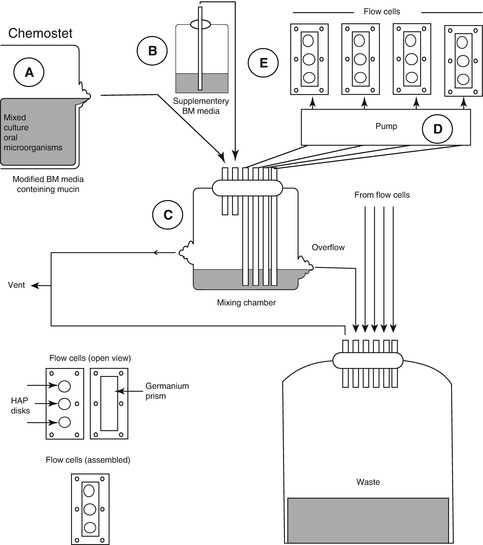 Chemostet

A

Mixed culture oral microorganisms

Modified BM media conteining mucin

B

Supplementery BM media

Flow cells

E

Pump

D

C

From flow cells

Overflow

Vent

Mixing chamber

Flow cells (open view)

HAP disks

Germanium prism

Flow cells (assembled)

Waste