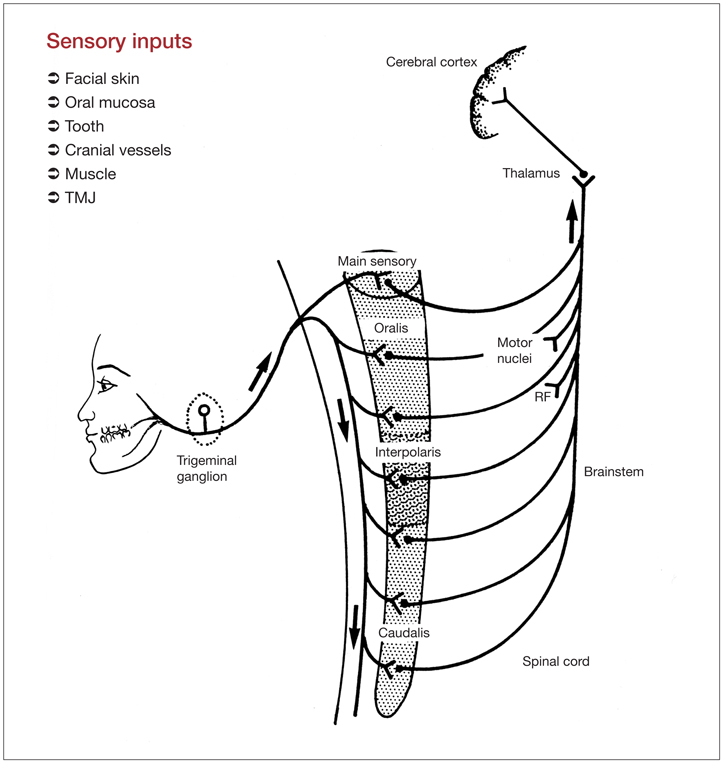 Sensory inputs

➲ Facial skin
➲ Oral mucosa
➲ Tooth
➲ Cranial vessels
➲ Muscle
➲ TMJ

Cerebral cortex

Thalamus

Main sensory

Oralis

Motor nuclei

RF

Trigeminal ganglion

Interpolaris

Brainstem

Caudalis

Spinal cord