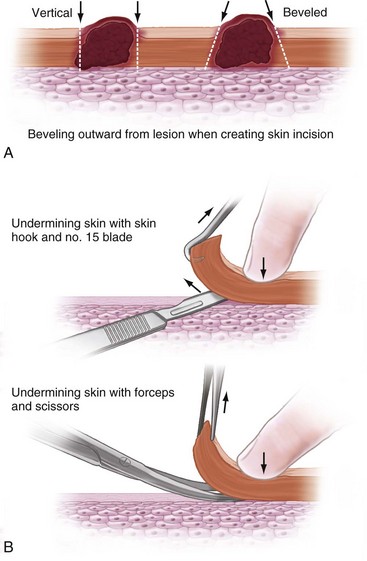 Vertical

Beveled

Beveling outward from lesion when creating skin incision

A

Undermining skin with skin hook and no. 15 blade

Undermining skin with forceps and scissors

B